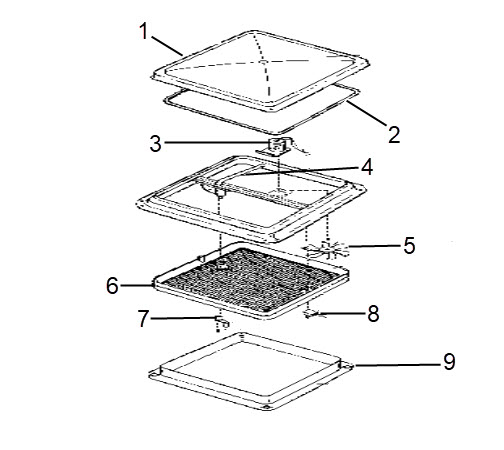 1
2
3
4
5
6
7
8
9