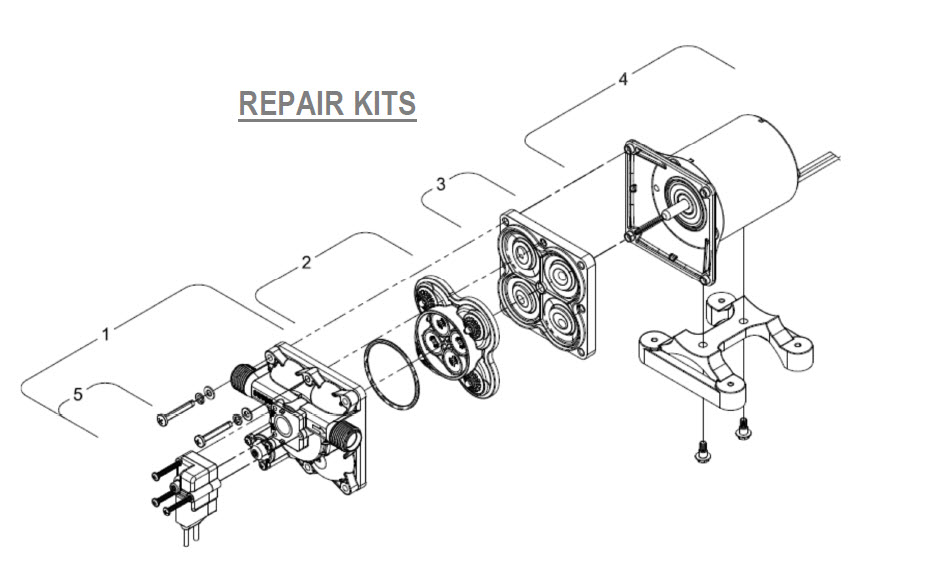 REPAIR KITS

4

3

2

1

5