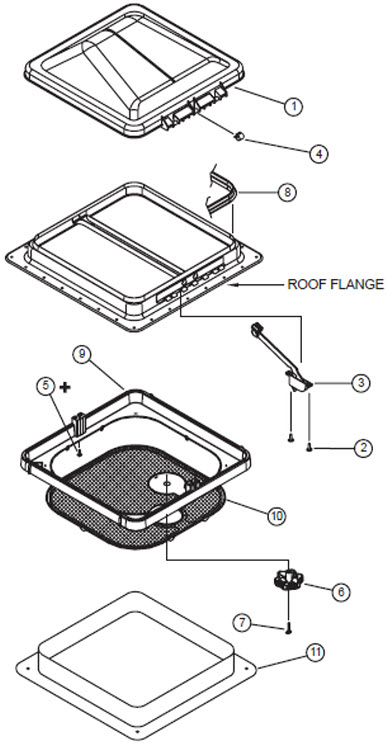 1

4

8

ROOF FLANGE

9

5 +

3

2

10

6

7

11